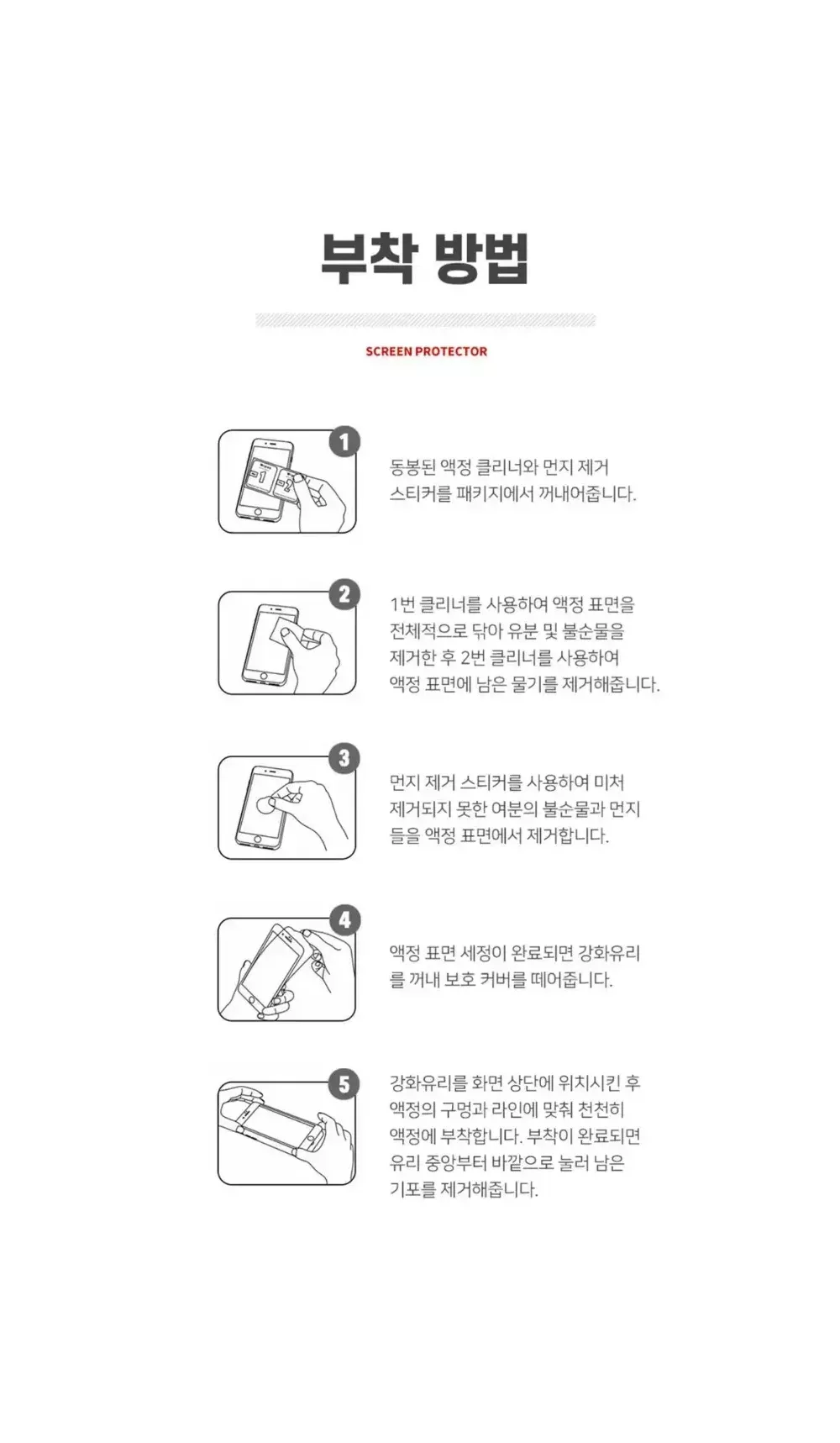 부착 방법

SCREEN PROTECTOR

1

동봉된 액정 클리너와 먼지 제거 스티커를 패키지에서 꺼내어줍니다.

2

1번 클리너를 사용하여 액정 표면을 전체적으로 닦아 유분 및 불순물을 제거한 후 2번 클리너를 사용하여 액정 표면에 남은 물기를 제거해줍니다.

3

먼지 제거 스티커를 사용하여 미처 제거되지 못한 여분의 불순물과 먼지들을 액정 표면에서 제거합니다.

4

액정 표면 세정이 완료되면 강화유리를 꺼내 보호 커버를 떼어줍니다.

5

강화유리를 화면 상단에 위치시킨 후 액정의 구멍과 라인에 맞춰 천천히 액정에 부착합니다. 부착이 완료되면 유리 중앙부터 바깥으로 눌러 남은 기포를 제거해줍니다.